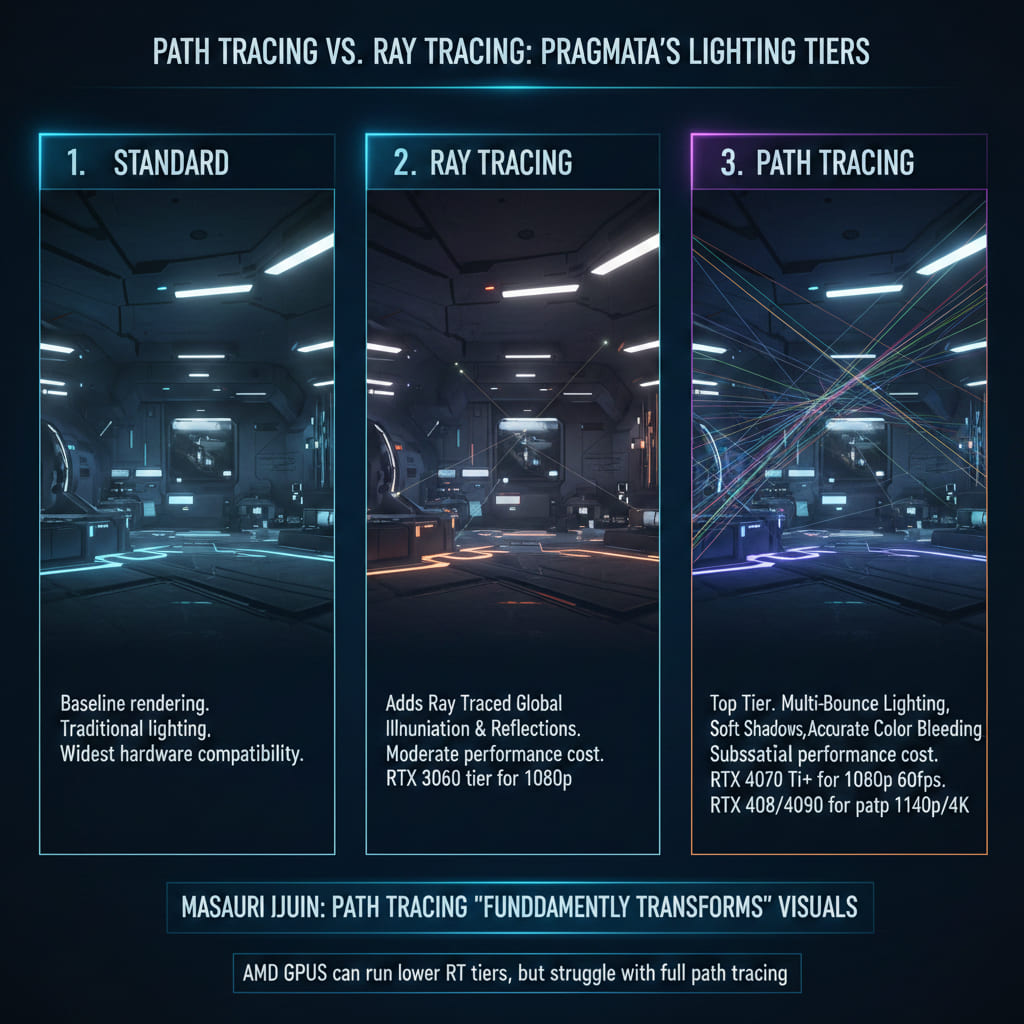 PATH TRACING VS. RAY TRACING: PRAGMATA'S LIGHTING TIERS

1. STANDARD

Baseline rendering.
Traditional lighting.
Widest hardware compatibility.

2. RAY TRACING

Adds Ray Traced Global Illnuniation & Reflections.
Moderate performance cost.
RTX 3060 tier for 1080p

3. PATH TRACING

Top Tier. Multi-Bounce Lighting, Soft Shadows,Accurate Color Bleeding
Subssatial performance cost.
RTX 4070 Ti+ for 1080p 60fps.
RTX 408/4090 for patp 1140p/4K

MASAURI IJUIN: PATH TRACING "FUNDDAMENTLY TRANSFORMS" VISUALS

AMD GPUS can run lower RT tiers, but struggle with full path tracing